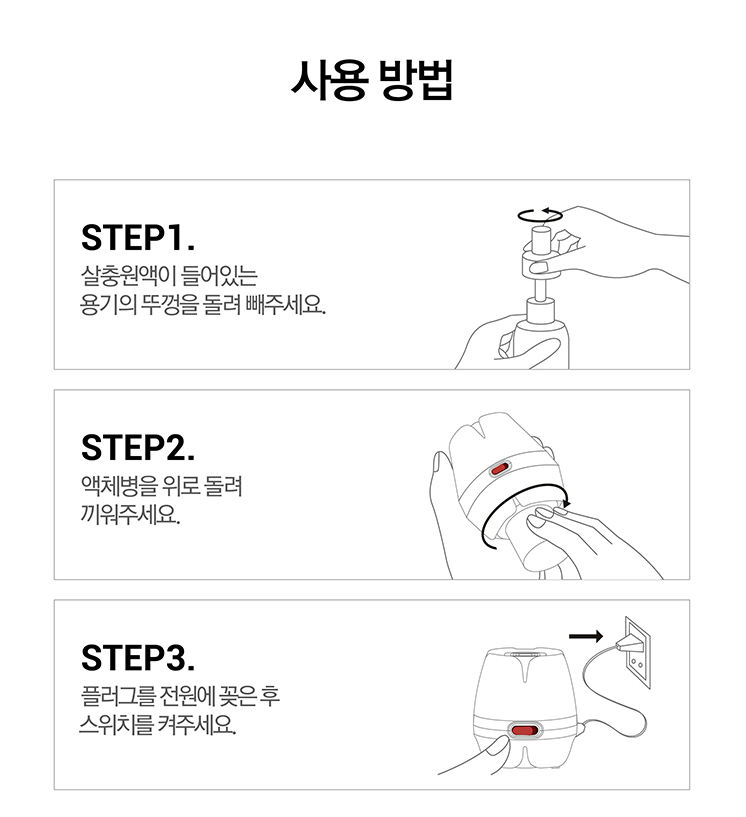 사용 방법

STEP1.
살충원액이 들어있는
용기의 뚜껑을 돌려 빼주세요.

STEP2.
액체병을 위로 돌려
끼워주세요.

STEP3.
플러그를 전원에 꽂은 후
스위치를 켜주세요.